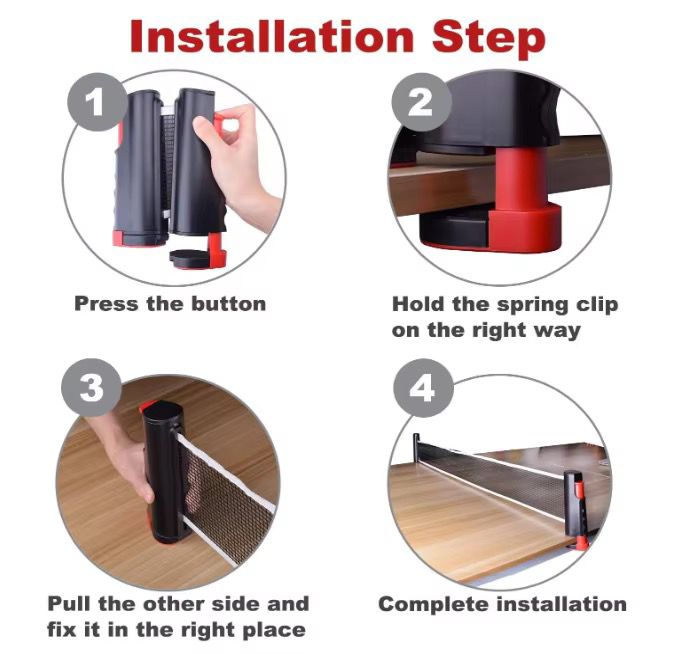 Installation Step

1

Press the button

2

Hold the spring clip on the right way

3

Pull the other side and fix it in the right place

4

Complete installation